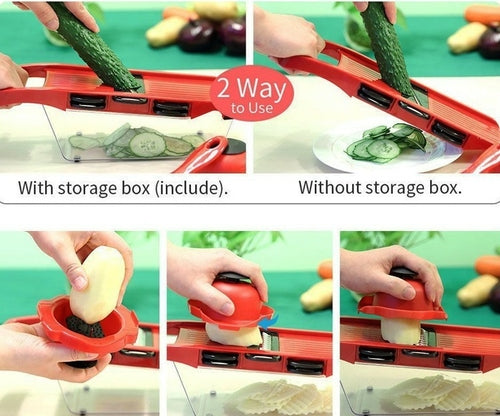 2 Way
to Use

With storage box (include).

Without storage box.